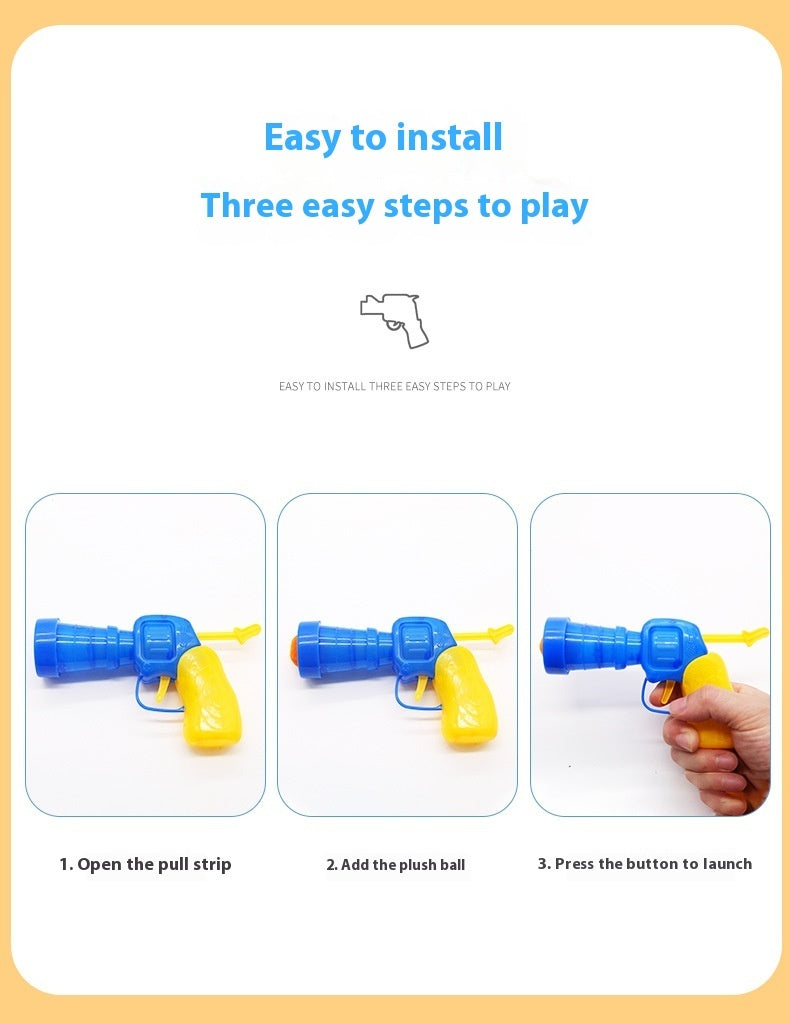 Easy to install

Three easy steps to play

EASY TO INSTALL THREE EASY STEPS TO PLAY

1. Open the pull strip

2. Add the plush ball

3. Press the button to launch