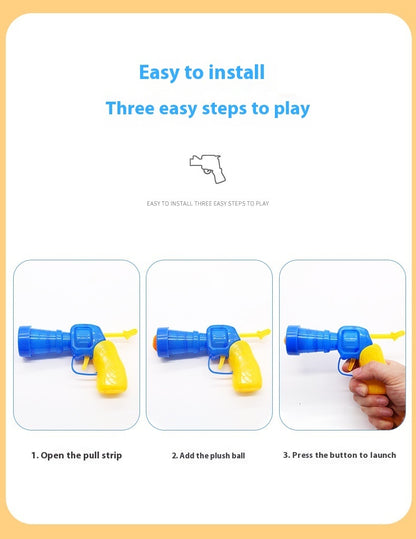 Easy to install

Three easy steps to play

EASY TO INSTALL THREE EASY STEPS TO PLAY

1. Open the pull strip

2. Add the plush ball

3. Press the button to launch